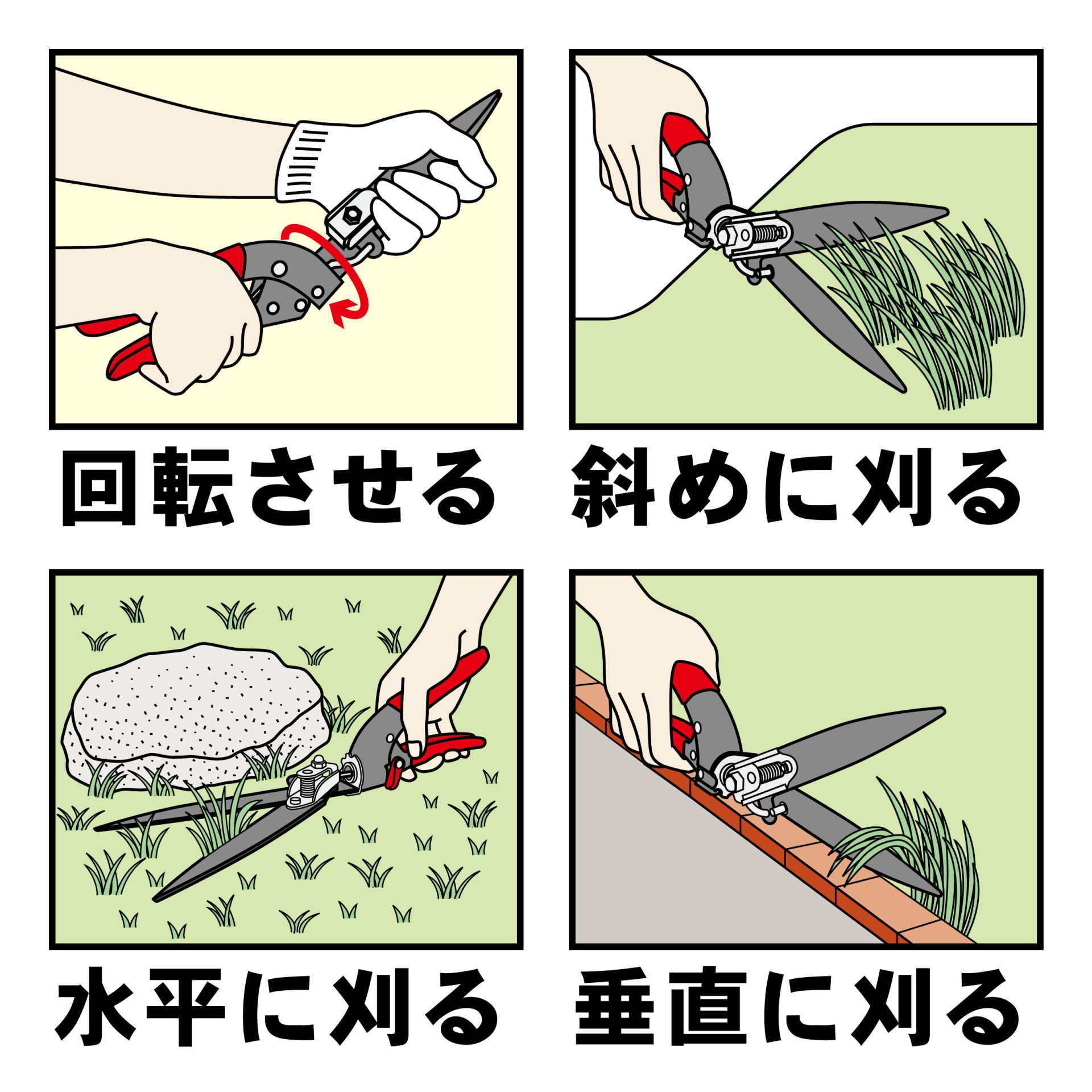 回転させる

斜めに刈る

水平に刈る

垂直に刈る