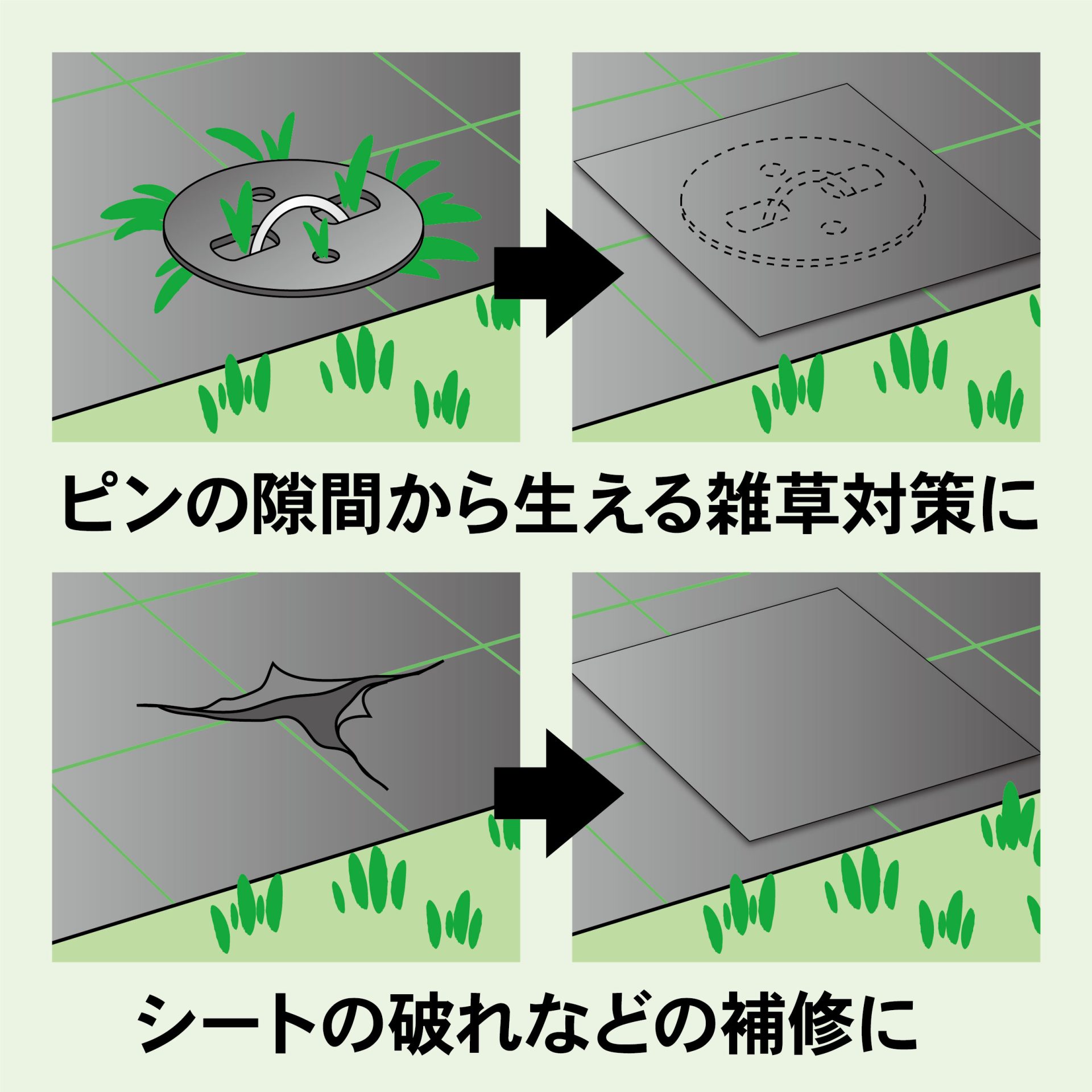 ピンの隙間から生える雑草対策に

シートの破れなどの補修に