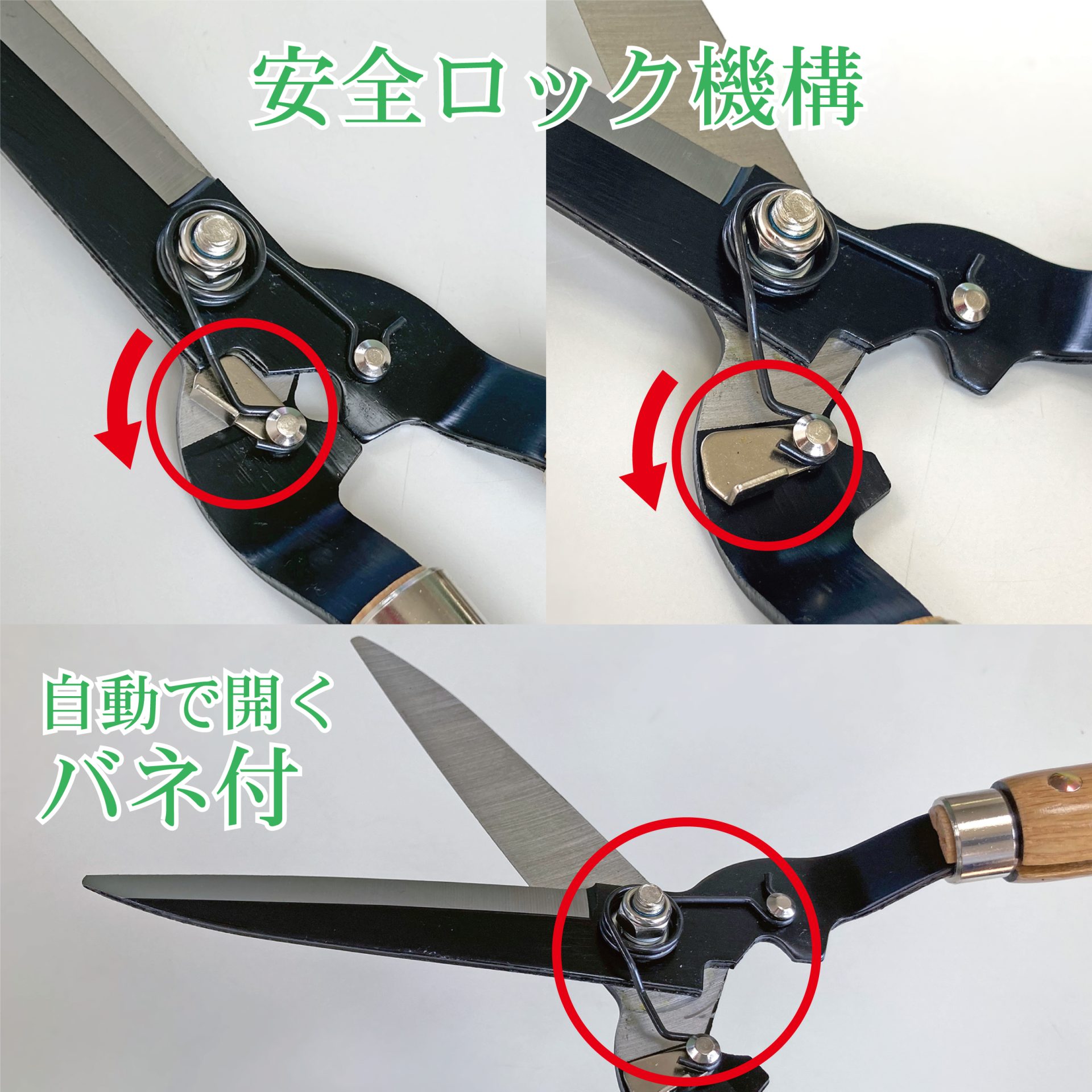 安全ロック機構

自動で開く
バネ付